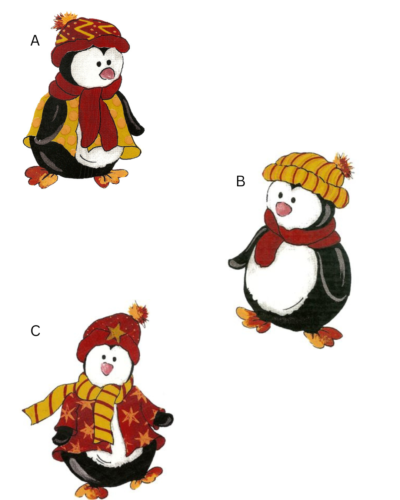 A

B

C